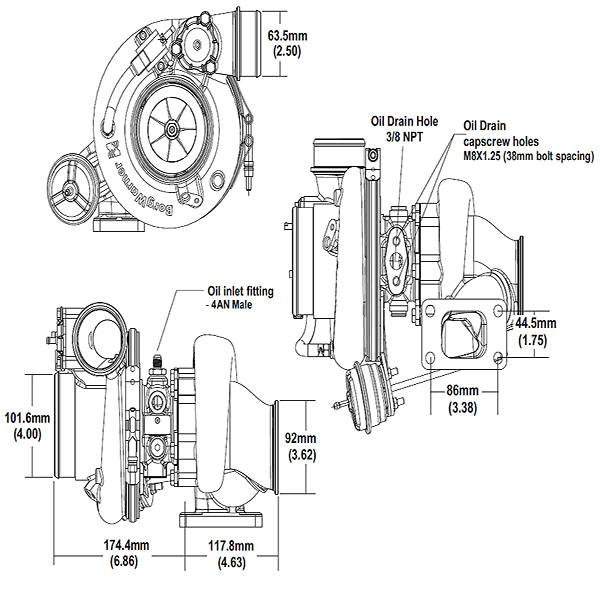 63.5mm
(2.50)

BorgWarner

Oil Drain Hole
3/8 NPT

Oil Drain
capscrew holes
M8X1.25 (38mm bolt spacing)

Oil inlet fitting
- 4AN Male

44.5mm
(1.75)

86mm
(3.38)

101.6mm
(4.00)

92mm
(3.62)

174.4mm
(6.86)

117.8mm
(4.63)